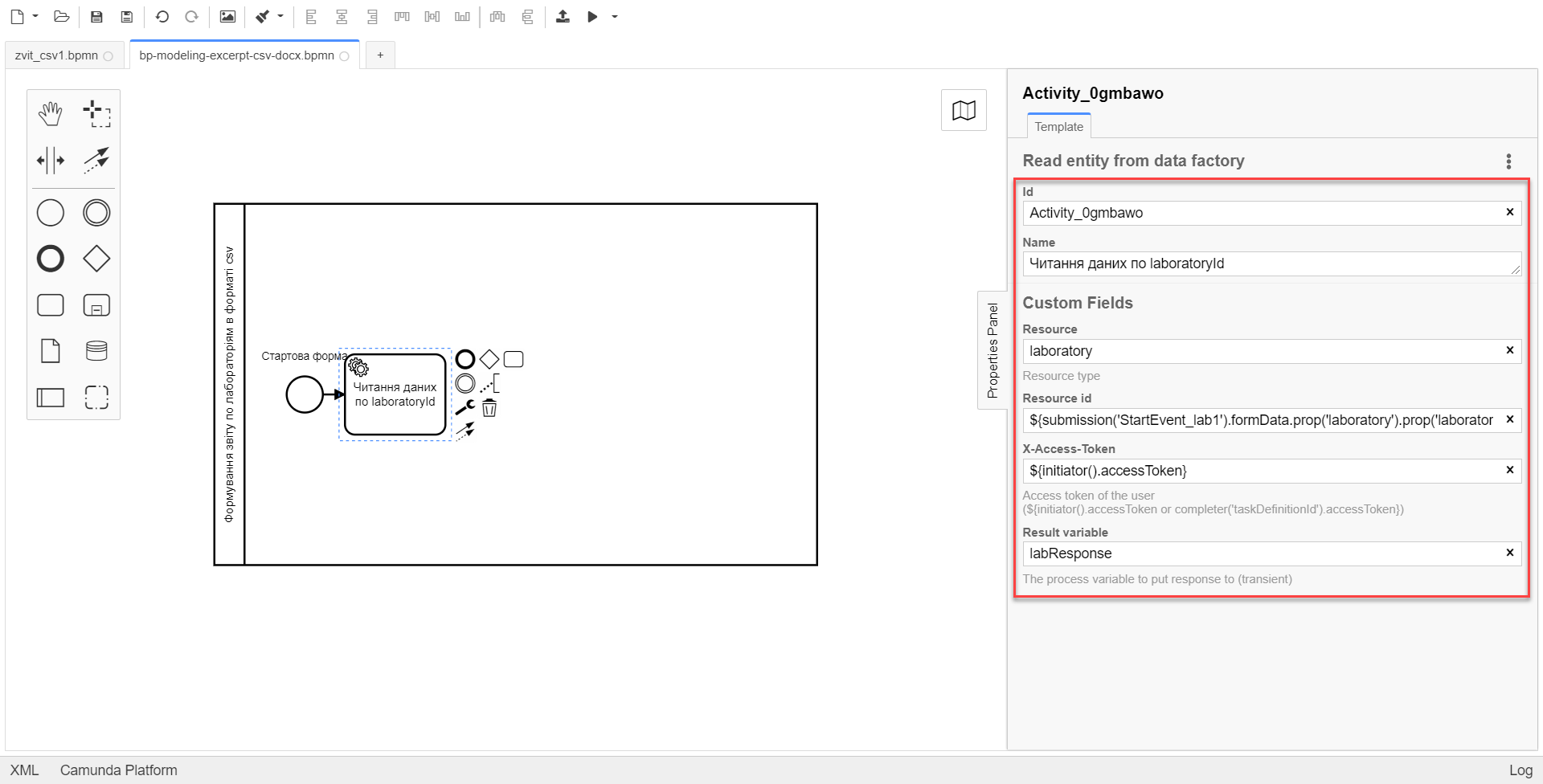 zvit_csv1.bpmn
bp-modeling-excerpt-csv-docx.bpmn
+

Формування звіту по лабораторіям в форматі csv

Стартова форма

Читання даних по laboratoryId

Properties Panel

Activity_0gmbawo
Template
Read entity from data factory
Id
Activity_0gmbawo
Name
Читання даних по laboratoryId
Custom Fields
Resource
laboratory
Resource type
Resource id
${submission('StartEvent_lab1').formData.prop('laboratory').prop('laborator
X-Access-Token
${initiator().accessToken}
Access token of the user (${initiator().accessToken or completer('taskDefinitionId').accessToken})
Result variable
labResponse
The process variable to put response to (transient)

XML Camunda Platform
Log